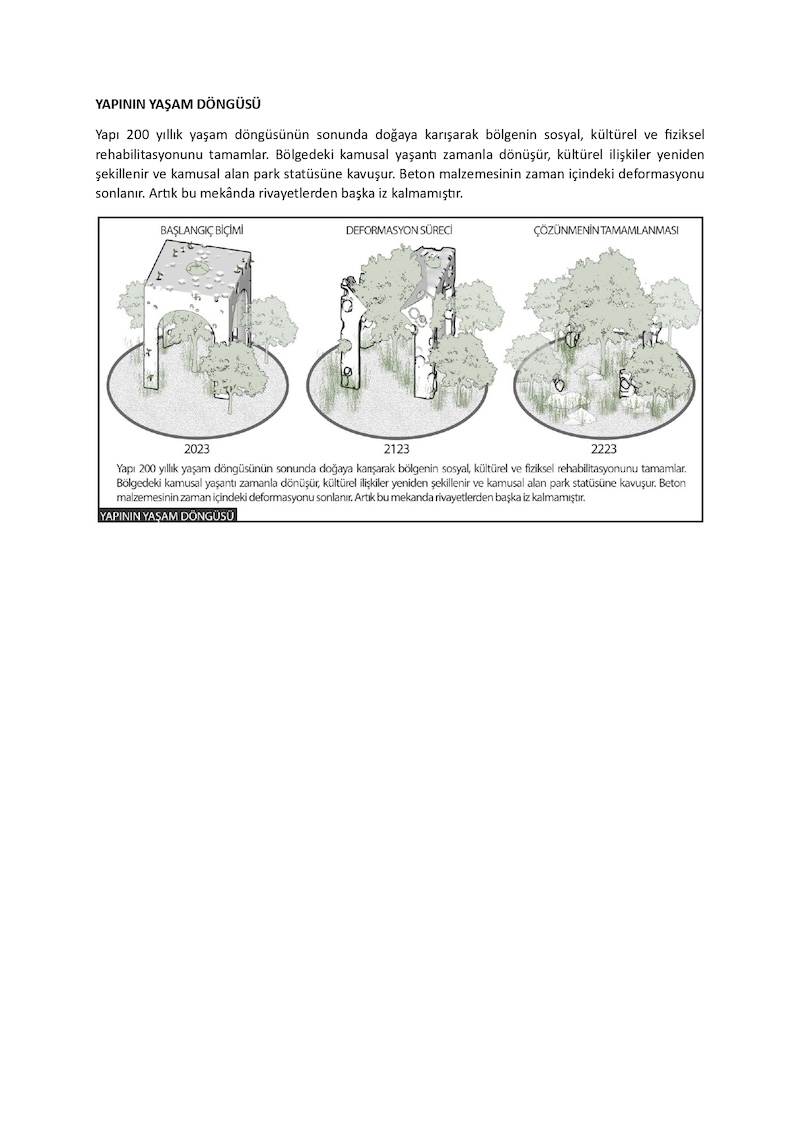 YAPININ YAŞAM DÖNGÜSÜ

Yapı 200 yıllık yaşam döngüsünün sonunda doğaya karışarak bölgenin sosyal, kültürel ve fiziksel rehabilitasyonunu tamamlar. Bölgedeki kamusal yaşantı zamanla dönüşür, kültürel ilişkiler yeniden şekillenir ve kamusal alan park statüsüne kavuşur. Beton malzemesinin zaman içindeki deformasyonu sonlanır. Artık bu mekânda rivayetlerden başka iz kalmamıştır.

BAŞLANGIÇ BİÇİMİ

DEFORMASYON SÜRECİ

ÇÖZÜNMENİN TAMAMLANMASI

2023

2123

2223

Yapı 200 yıllık yaşam döngüsünün sonunda doğaya karışarak bölgenin sosyal, kültürel ve fiziksel rehabilitasyonunu tamamlar. Bölgedeki kamusal yaşantı zamanla dönüşür, kültürel ilişkiler yeniden şekillenir ve kamusal alan park statüsüne kavuşur. Beton malzemesinin zaman içindeki deformasyonu sonlanır. Artık bu mekanda rivayetlerden başka iz kalmamıştır.

YAPININ YAŞAM DÖNGÜSÜ